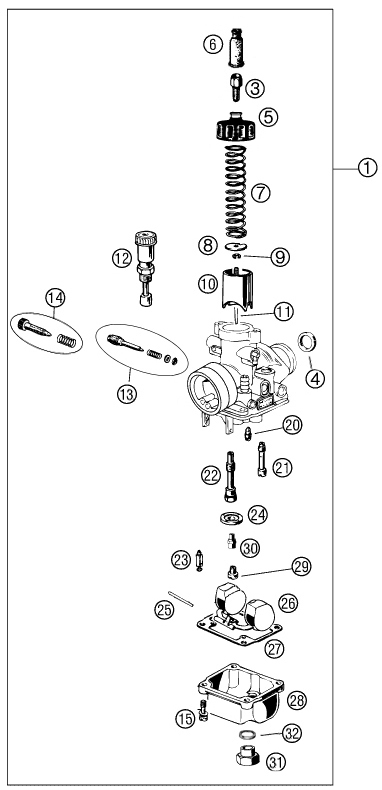 6
3
5
1
7
8
9
12
10
11
14
4
13
20
22
21
24
30
23
29
25
26
27
28
15
32
31