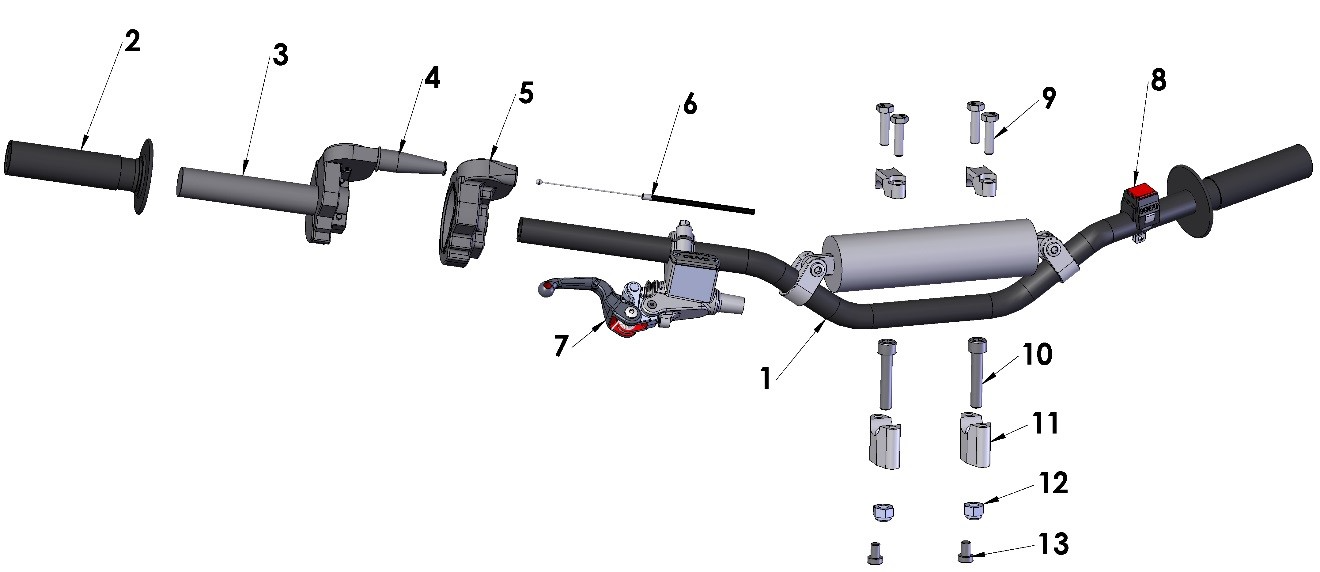 2
3
4
5
6
9
8
7
1
10
11
12
13