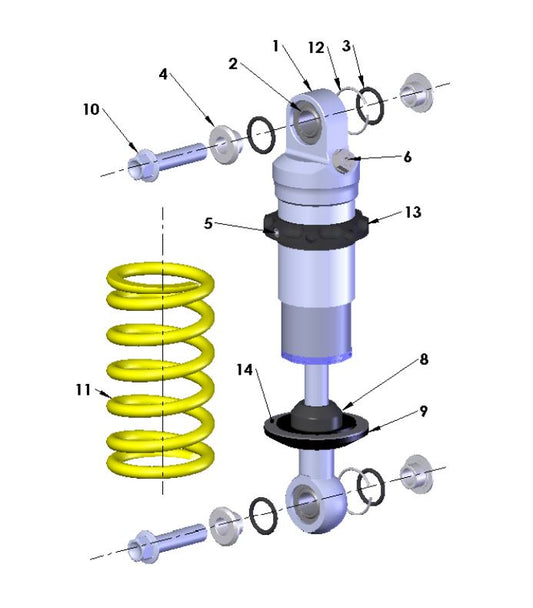 1
12
3
2
4
10
6
5
13
11
14
8
9