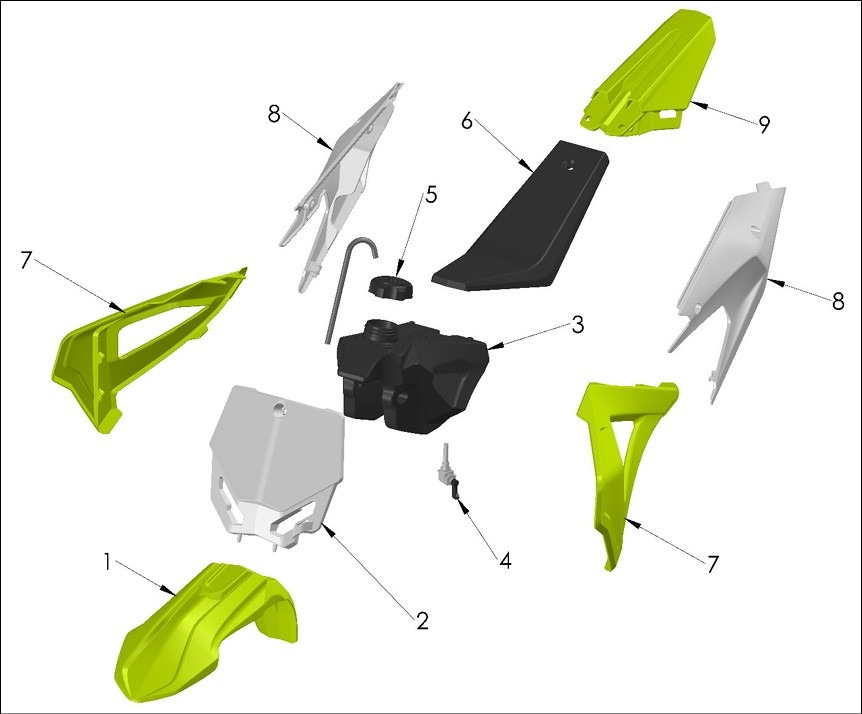 8
6
9
5
7
8
3
4
7
1
2