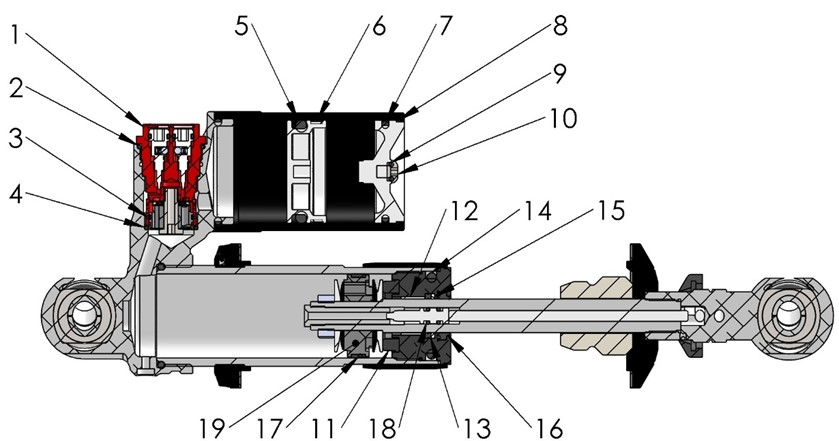 1
2
3
4
5
6
7
8
9
10
12
14
15
19
17
11
18
13
16