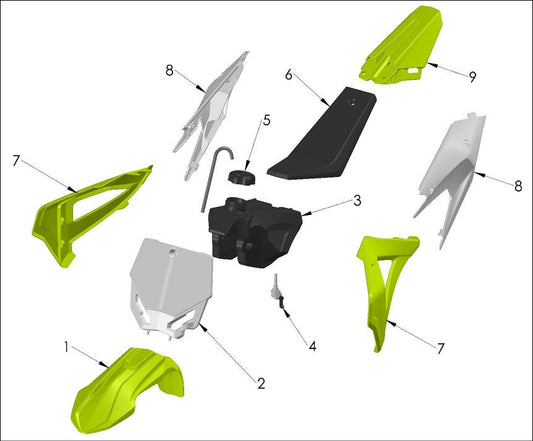 8
6
9
5
7
8
3
4
7
1
2