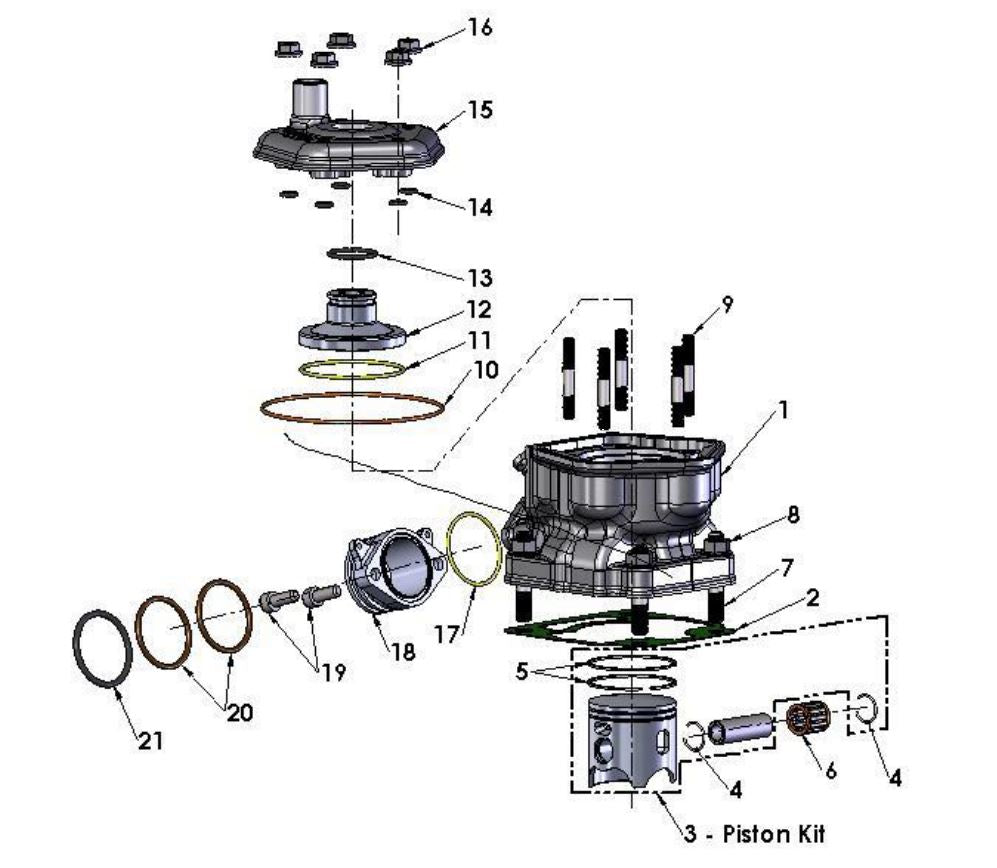 16
15
14
13
12
11
10
9
1
8
7
2
17
18
19
20
21
5
4
6
4
3 - Piston Kit