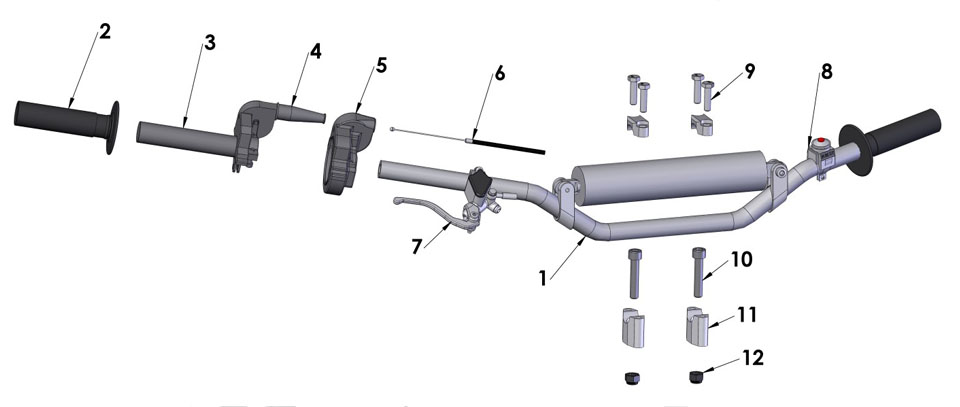 2
3
4
5
6
9
8
7
1
10
11
12