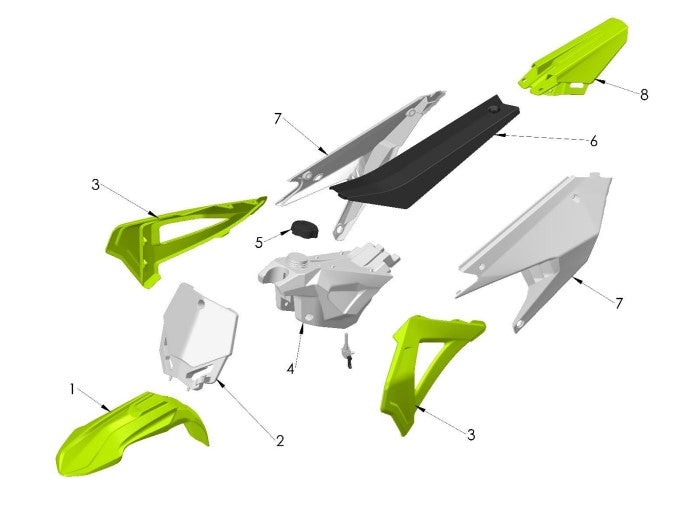 8
7
6
3
5
7
4
1
2
3