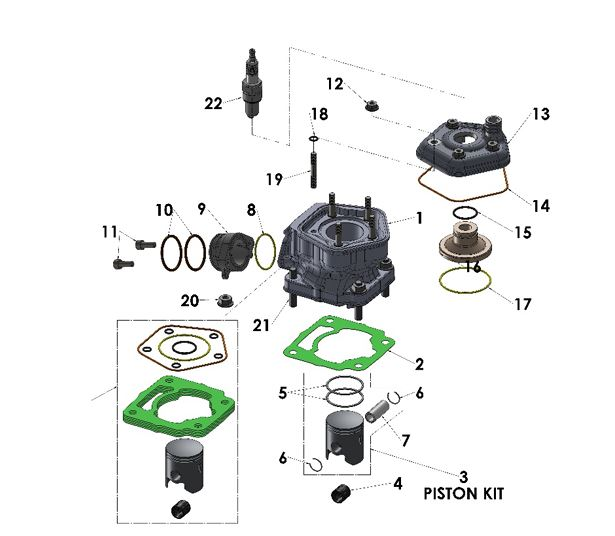 22
12
18
13
19
14
10
9
8
1
15
11
16
17
20
21
2
5
6
7
6
3
PISTON KIT
4